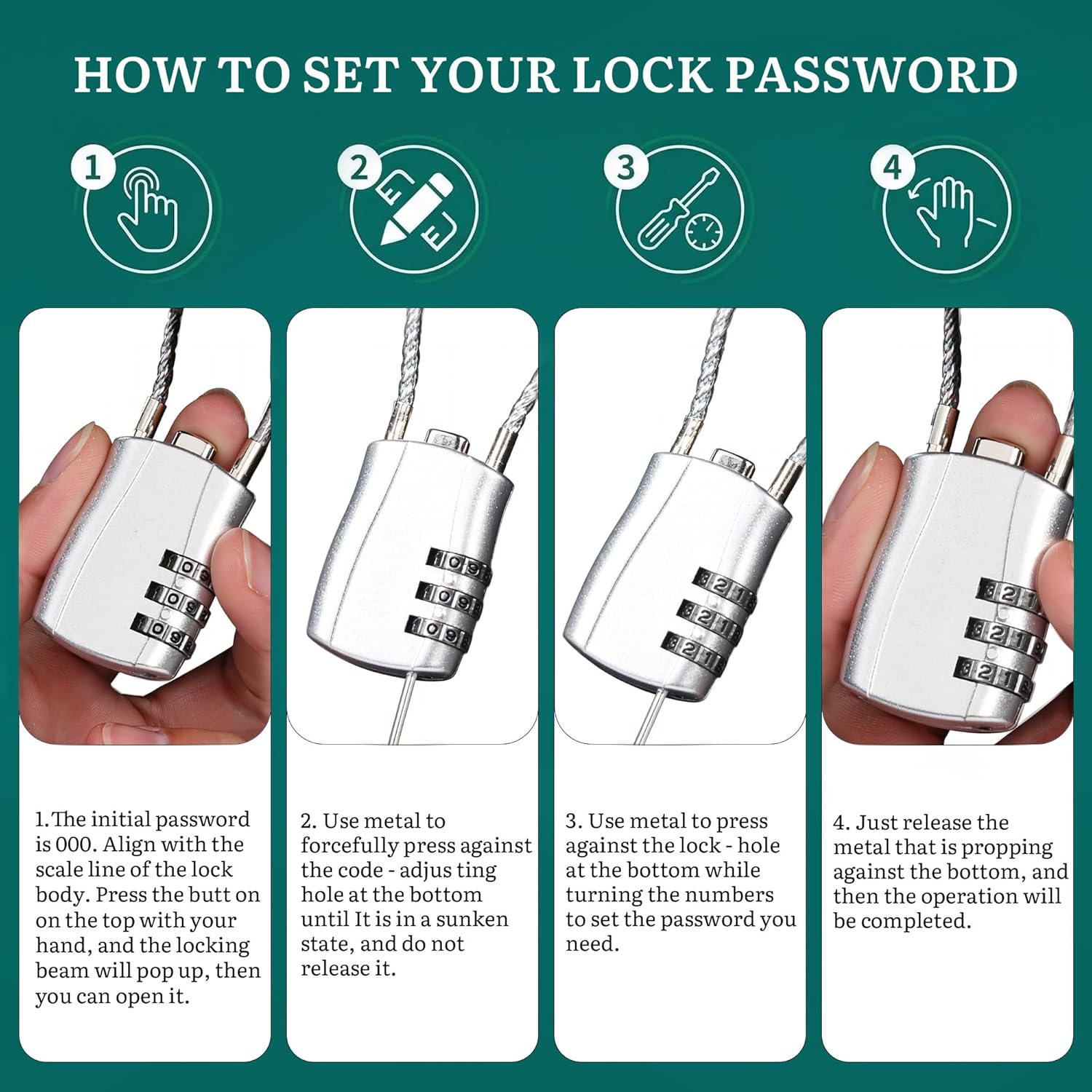 HOW TO SET YOUR LOCK PASSWORD

1

2

3

4

1.The initial password is 000. Align with the scale line of the lock body. Press the butt on on the top with your hand, and the locking beam will pop up, then you can open it.

2. Use metal to forcefully press against the code - adjus ting hole at the bottom until It is in a sunken state, and do not release it.

3. Use metal to press against the lock - hole at the bottom while turning the numbers to set the password you need.

4. Just release the metal that is propping against the bottom, and then the operation will be completed.