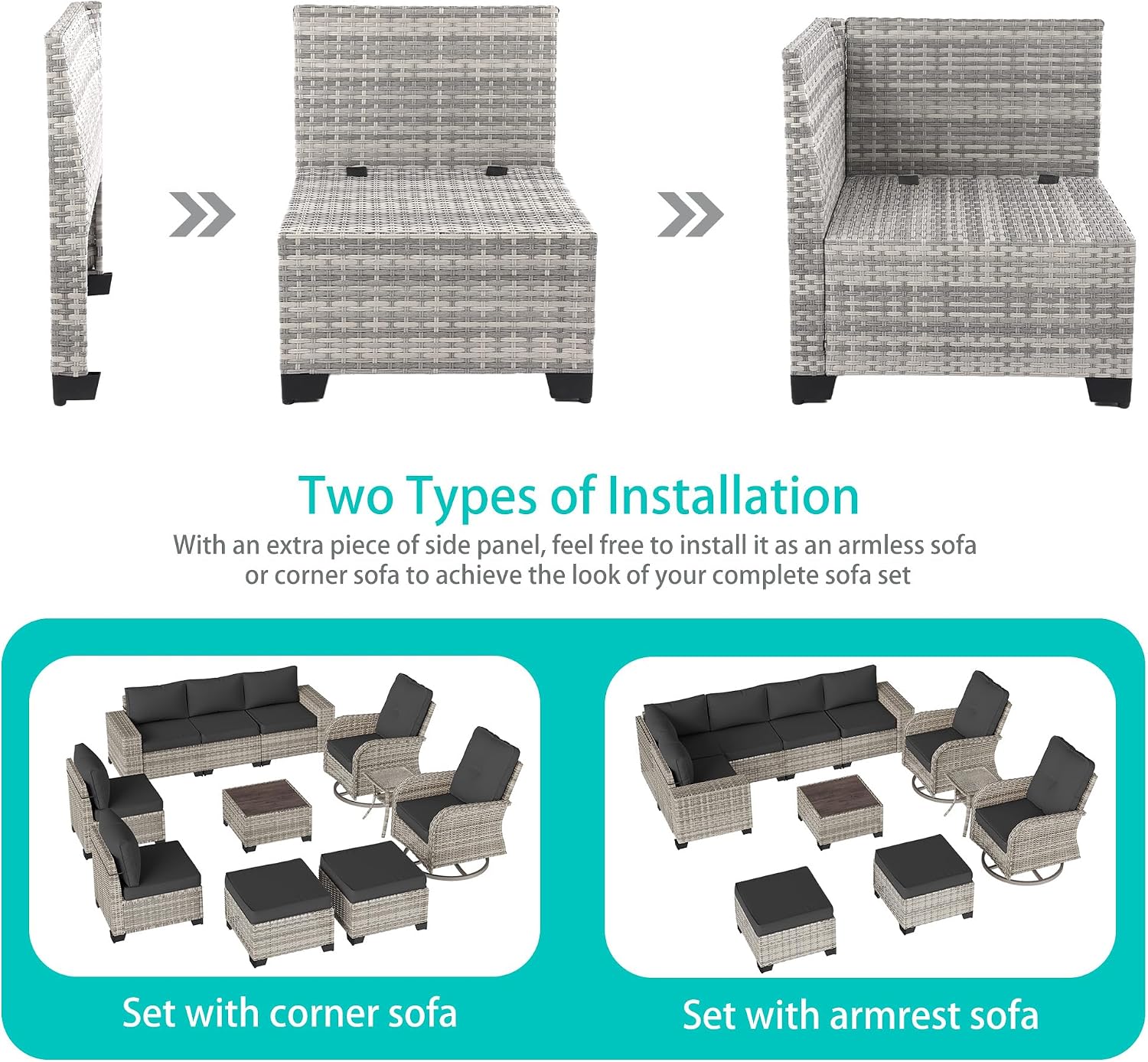 Two Types of Installation

With an extra piece of side panel, feel free to install it as an armless sofa or corner sofa to achieve the look of your complete sofa set

Set with corner sofa

Set with armrest sofa