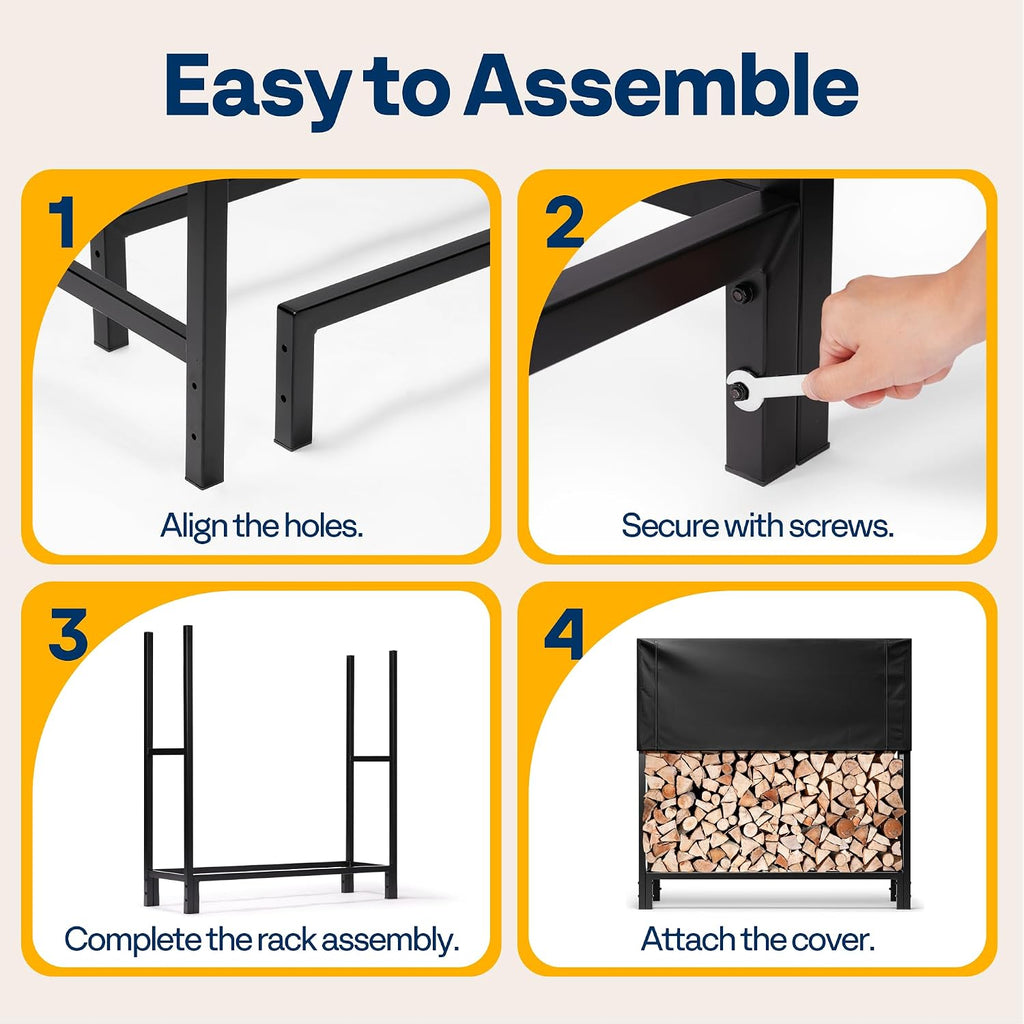 Easy to Assemble

1

Align the holes.

2

Secure with screws.

3

Complete the rack assembly.

4

Attach the cover.