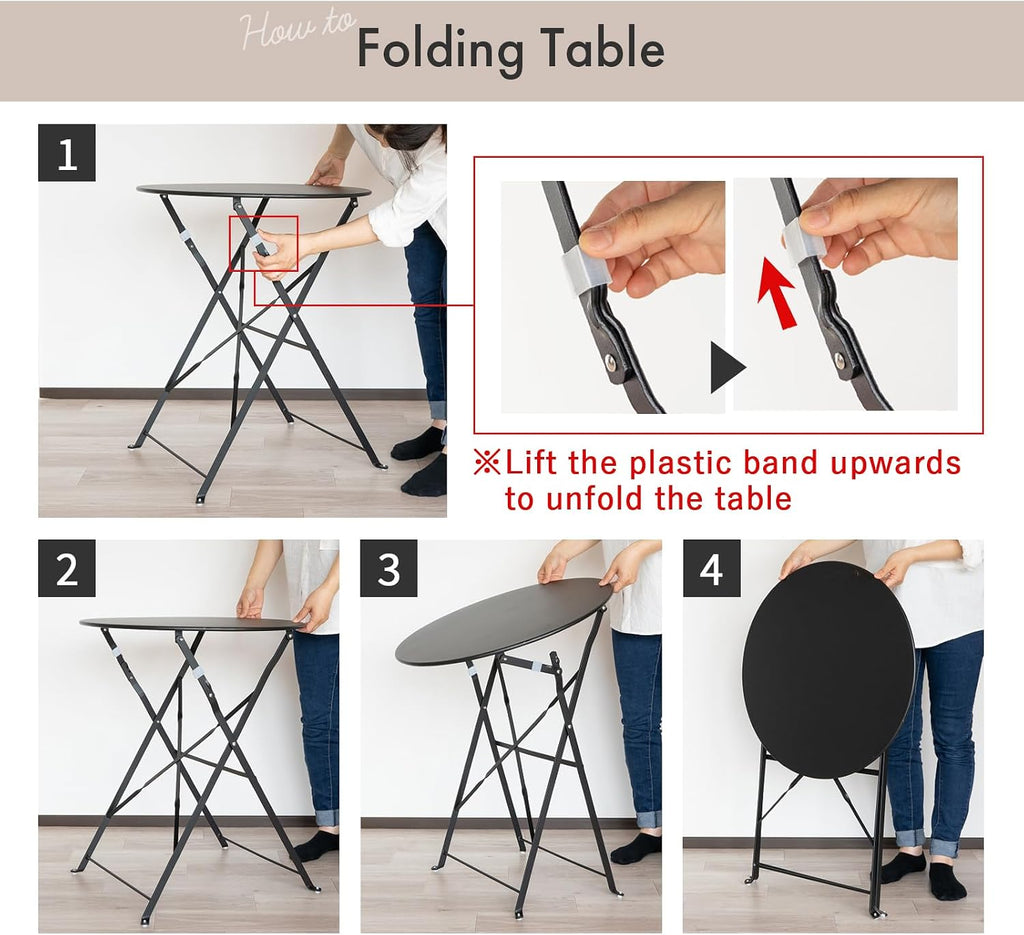 How to Folding Table

1

※Lift the plastic band upwards to unfold the table

2

3

4