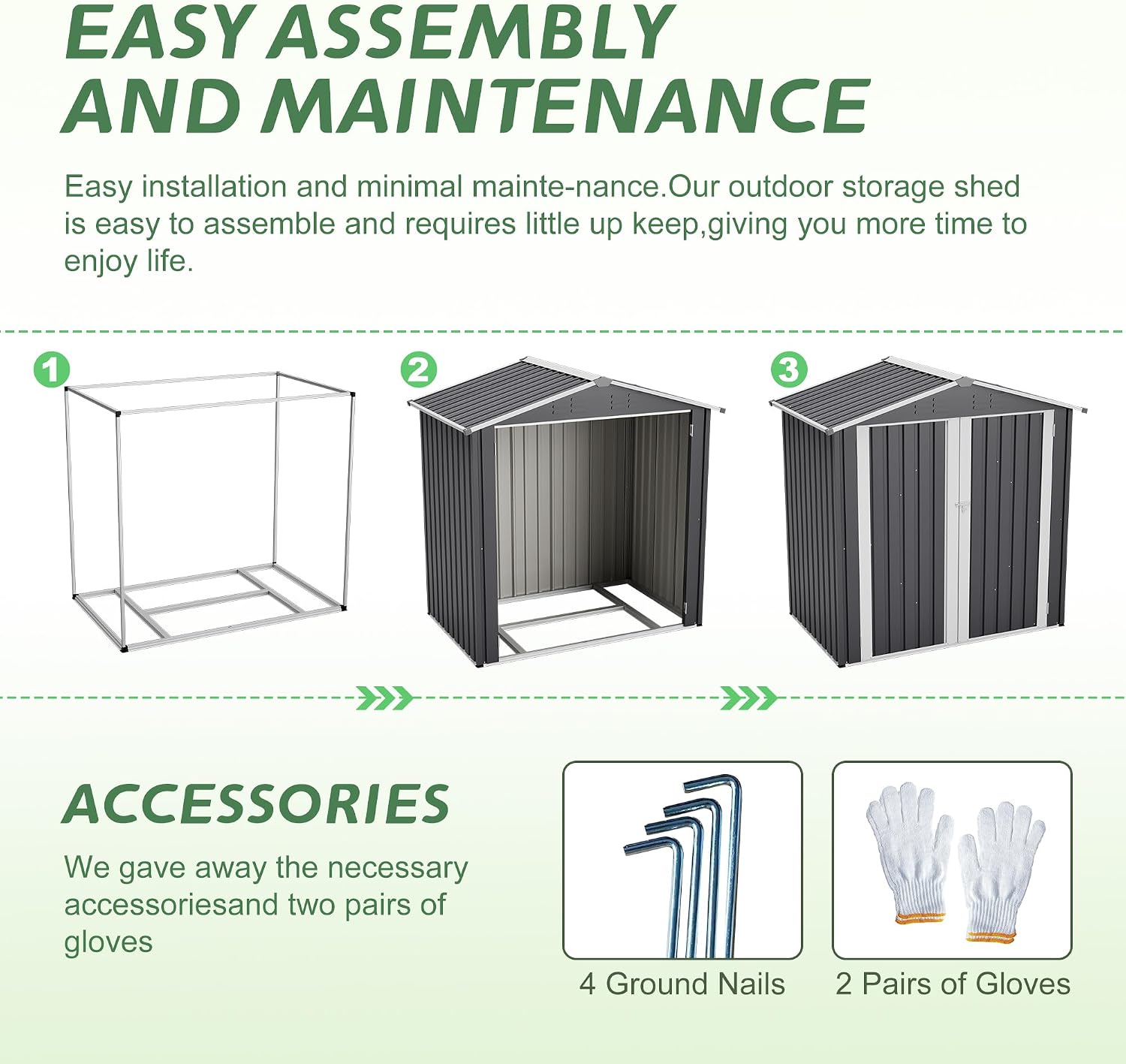 EASY ASSEMBLY AND MAINTENANCE

Easy installation and minimal mainte-nance.Our outdoor storage shed is easy to assemble and requires little up keep,giving you more time to enjoy life.

1

2

3

ACCESSORIES

We gave away the necessary accessoriesand two pairs of gloves

4 Ground Nails

2 Pairs of Gloves