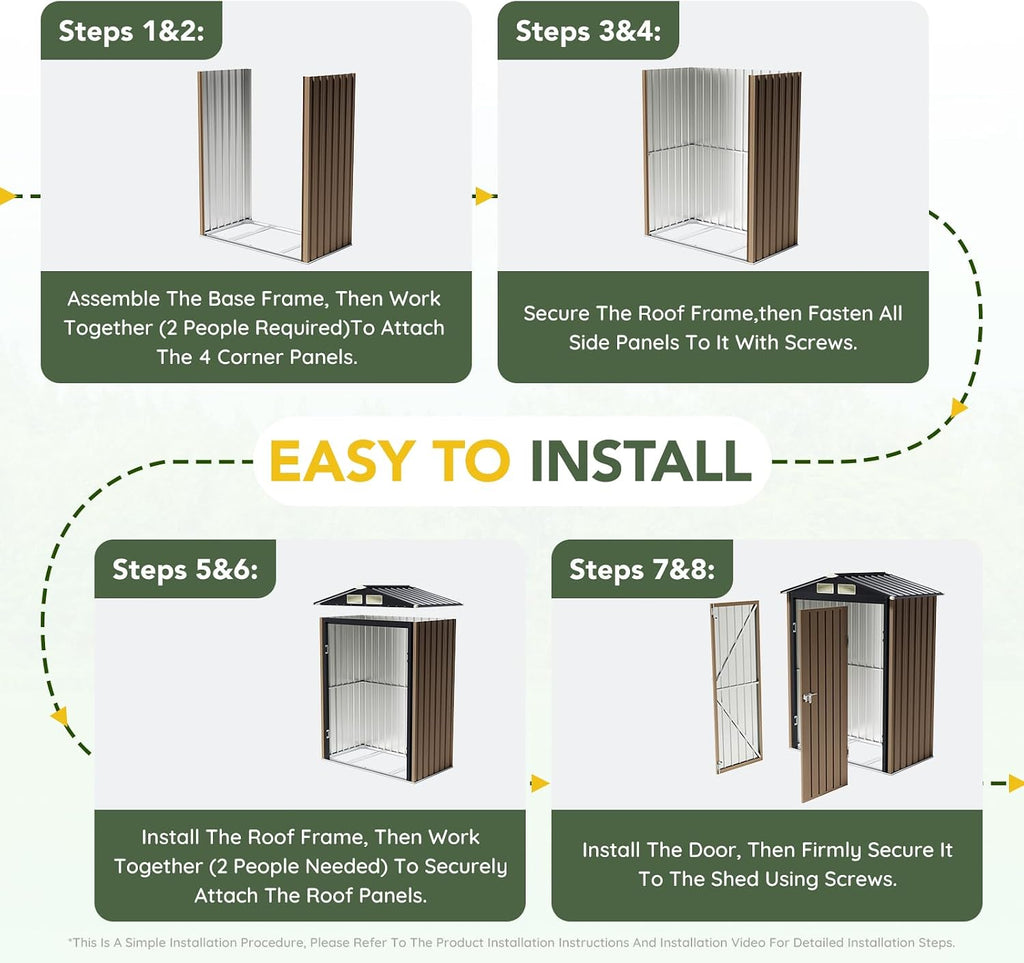 Steps 1&2:

Assemble The Base Frame, Then Work Together (2 People Required)To Attach The 4 Corner Panels.

Steps 3&4:

Secure The Roof Frame,then Fasten All Side Panels To It With Screws.

EASY TO INSTALL

Steps 5&6:

Install The Roof Frame, Then Work Together (2 People Needed) To Securely Attach The Roof Panels.

Steps 7&8:

Install The Door, Then Firmly Secure It To The Shed Using Screws.

*This Is A Simple Installation Procedure, Please Refer To The Product Installation Instructions And Installation Video For Detailed Installation Steps.