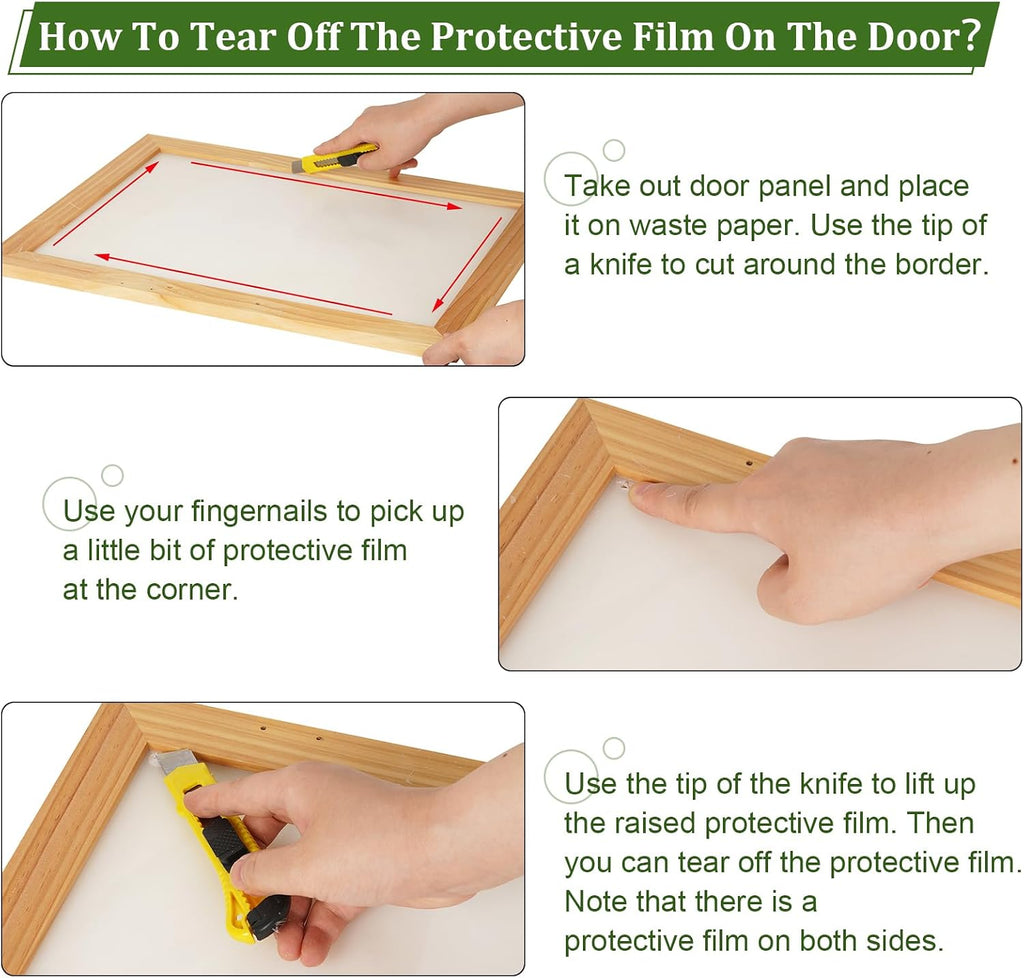 How To Tear Off The Protective Film On The Door?

Take out door panel and place it on waste paper. Use the tip of a knife to cut around the border.

Use your fingernails to pick up a little bit of protective film at the corner.

Use the tip of the knife to lift up the raised protective film. Then you can tear off the protective film. Note that there is a protective film on both sides.