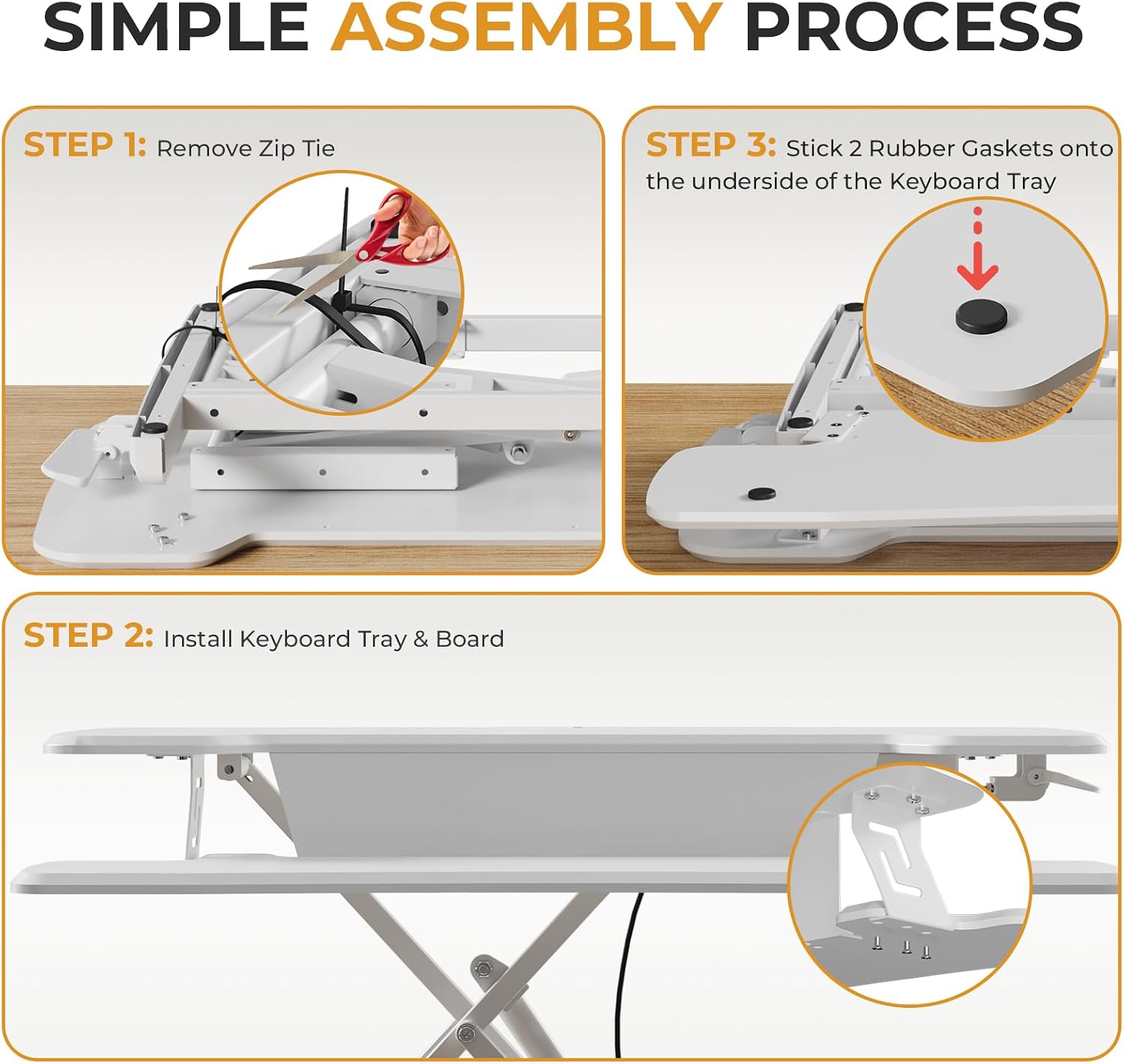 SIMPLE ASSEMBLY PROCESS

STEP 1: Remove Zip Tie

STEP 3: Stick 2 Rubber Gaskets onto the underside of the Keyboard Tray

STEP 2: Install Keyboard Tray & Board