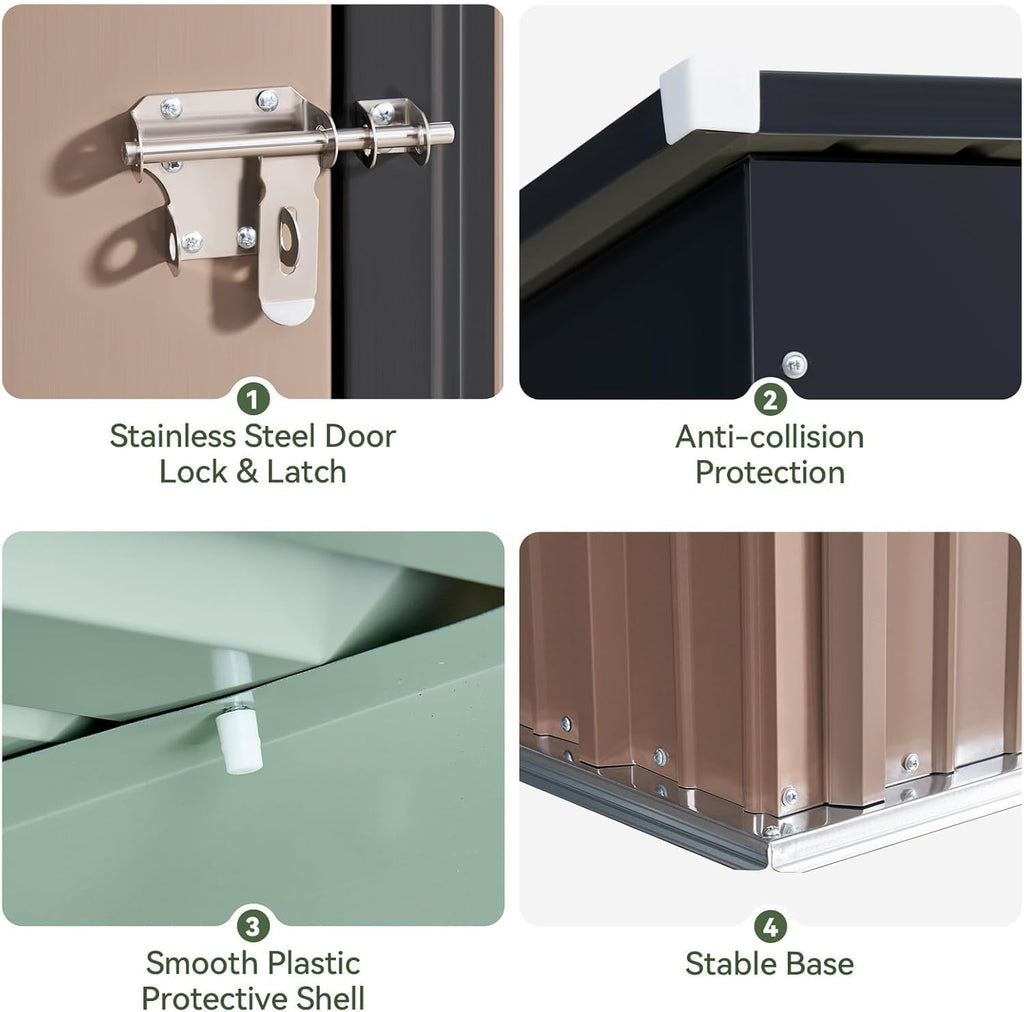 1
Stainless Steel Door Lock & Latch

2
Anti-collision Protection

3
Smooth Plastic Protective Shell

4
Stable Base