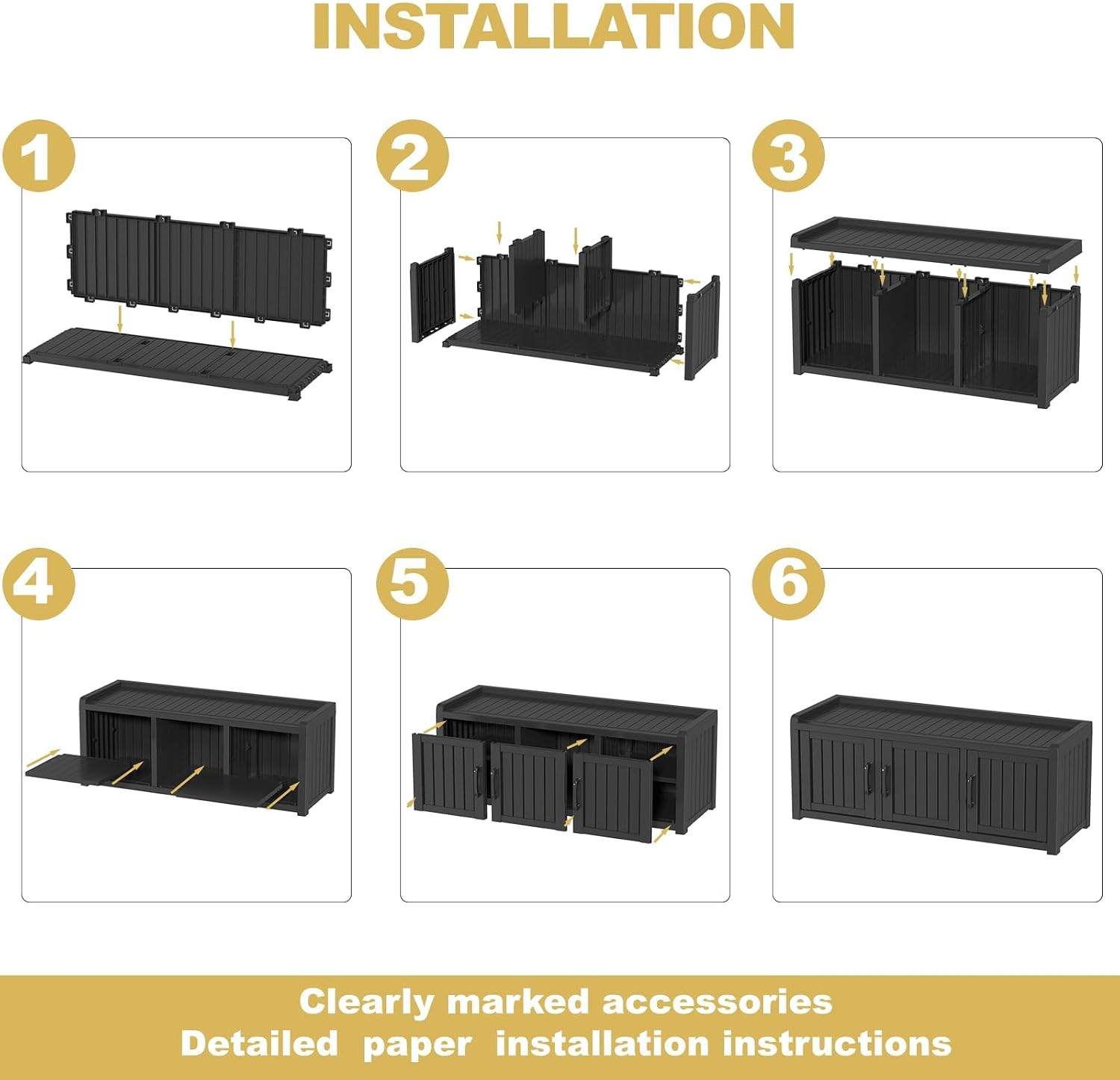 INSTALLATION

1

2

3

4

5

6

Clearly marked accessories
Detailed paper installation instructions