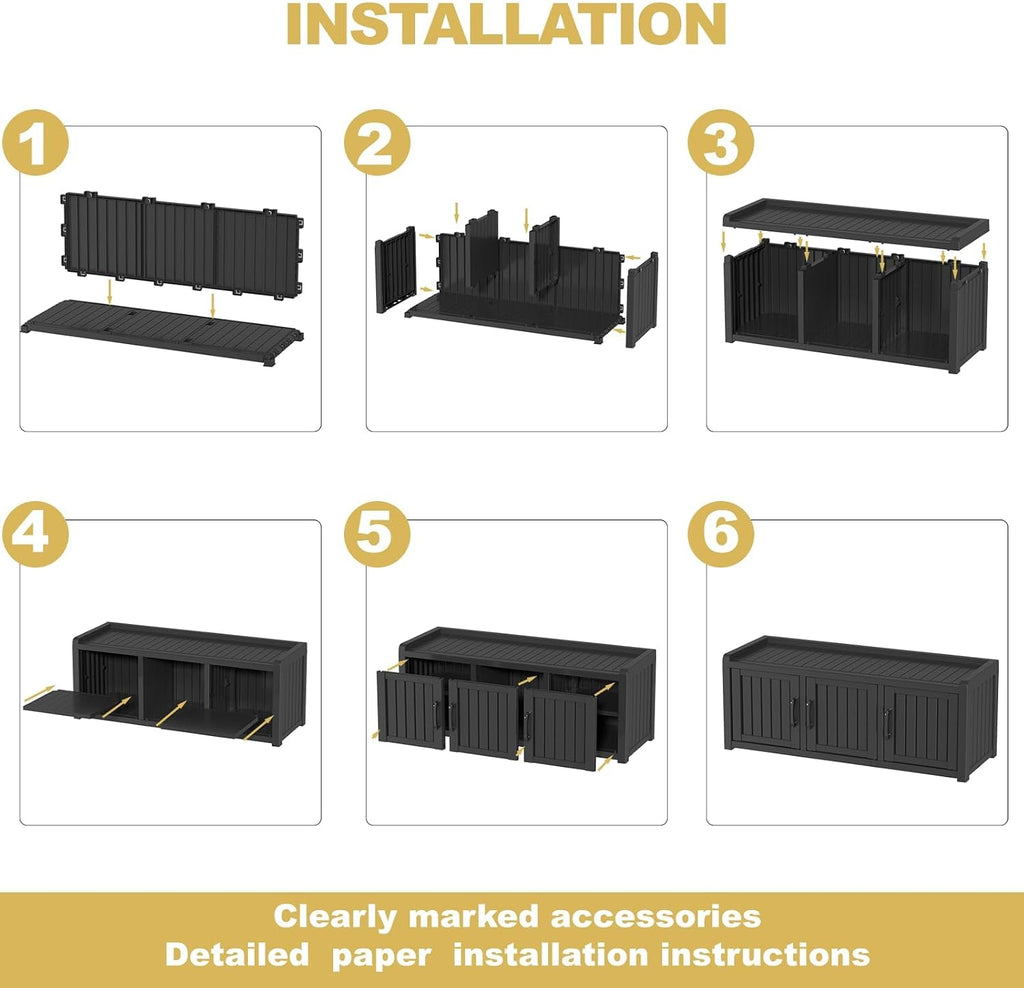 INSTALLATION

1

2

3

4

5

6

Clearly marked accessories
Detailed paper installation instructions