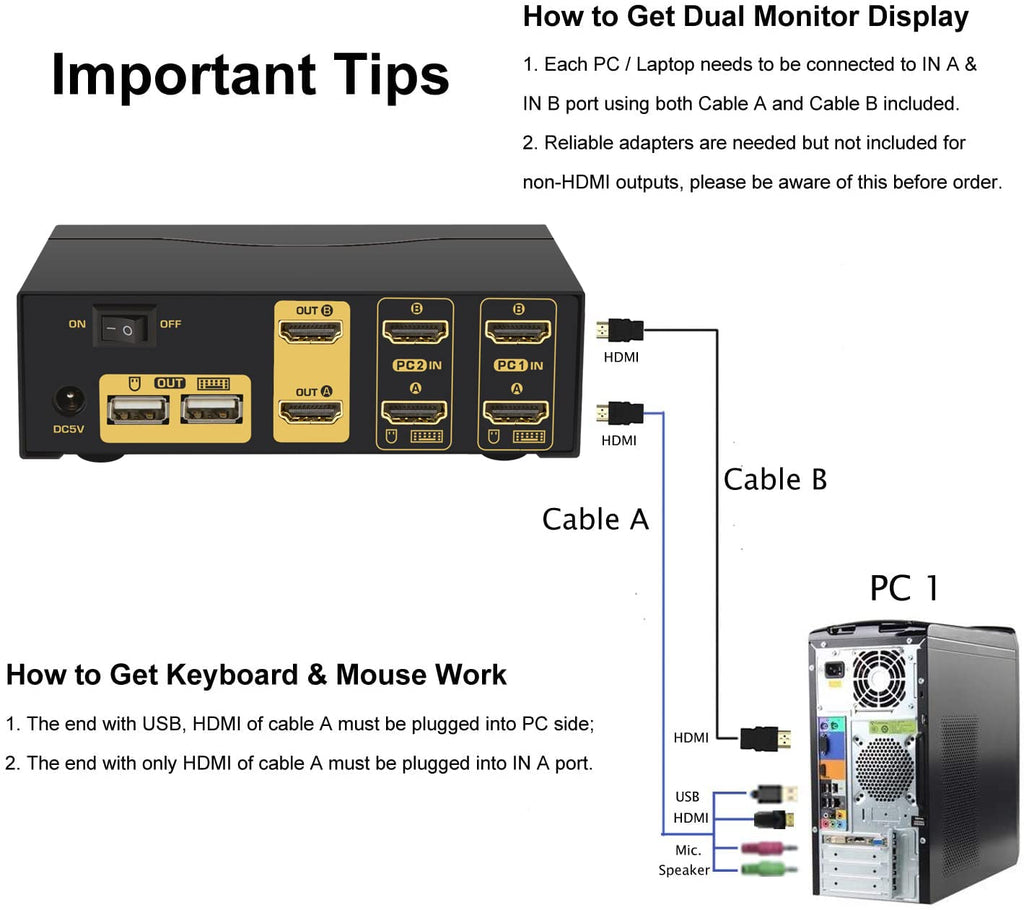 Important Tips

How to Get Dual Monitor Display

1. Each PC / Laptop needs to be connected to IN A & IN B port using both Cable A and Cable B included.

2. Reliable adapters are needed but not included for non-HDMI outputs, please be aware of this before order.

ON OFF

DC5V

OUT

OUT B

OUT A

B

PC2 IN

A

B

PC1 IN

A

HDMI

HDMI

Cable B

Cable A

PC 1

How to Get Keyboard & Mouse Work

1. The end with USB, HDMI of cable A must be plugged into PC side;

2. The end with only HDMI of cable A must be plugged into IN A port.

HDMI

USB

HDMI

Mic.

Speaker